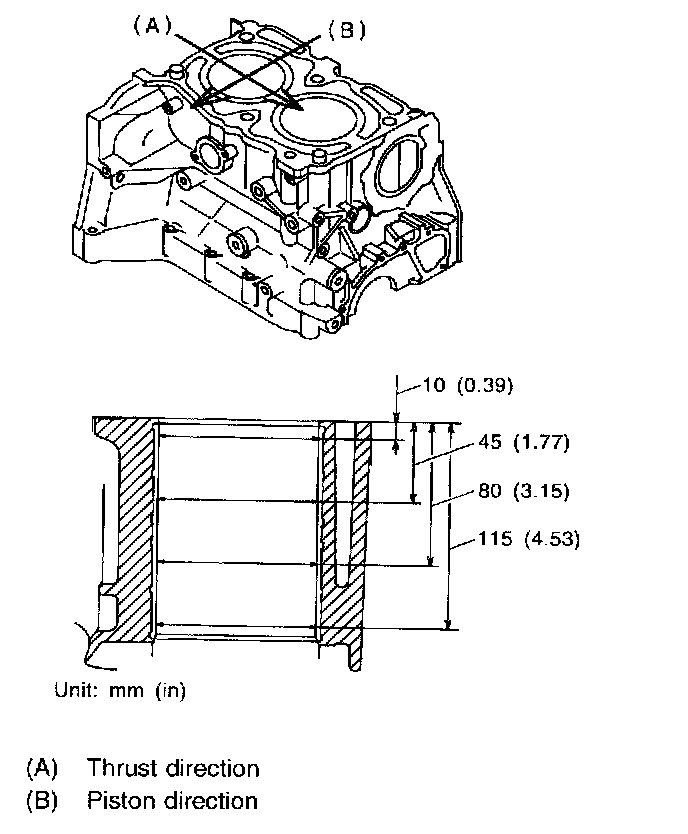 (A)

(B)

10 (0.39)

45 (1.77)

80 (3.15)

115 (4.53)

Unit: mm (in)

(A) Thrust direction

(B) Piston direction