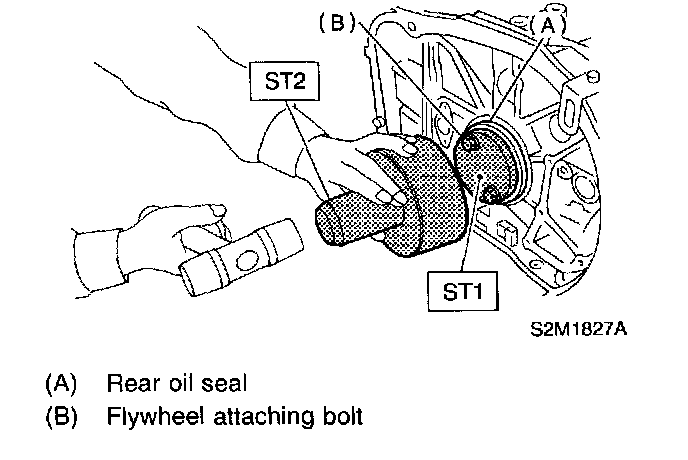 (B)
(A)
ST2
ST1
S2M1827A

(A) Rear oil seal
(B) Flywheel attaching bolt