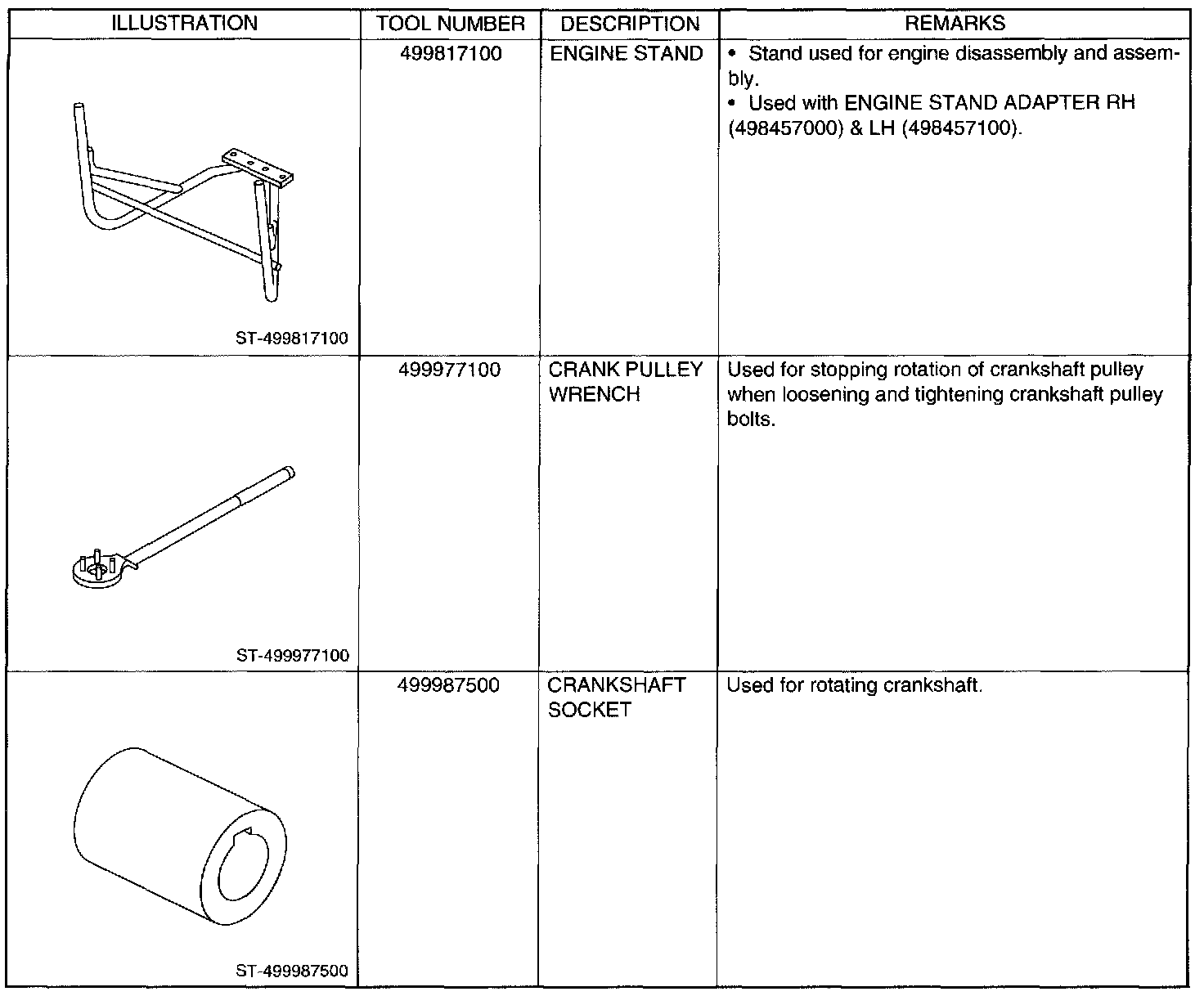 | ILLUSTRATION | TOOL NUMBER | DESCRIPTION | REMARKS |
|---|---|---|---|
| ST-499817100 | 499817100 | ENGINE STAND | • Stand used for engine disassembly and assembly. • Used with ENGINE STAND ADAPTER RH (498457000) & LH (498457100). |
| ST-499977100 | 499977100 | CRANK PULLEY WRENCH | Used for stopping rotation of crankshaft pulley when loosening and tightening crankshaft pulley bolts. |
| ST-499987500 | 499987500 | CRANKSHAFT SOCKET | Used for rotating crankshaft. |