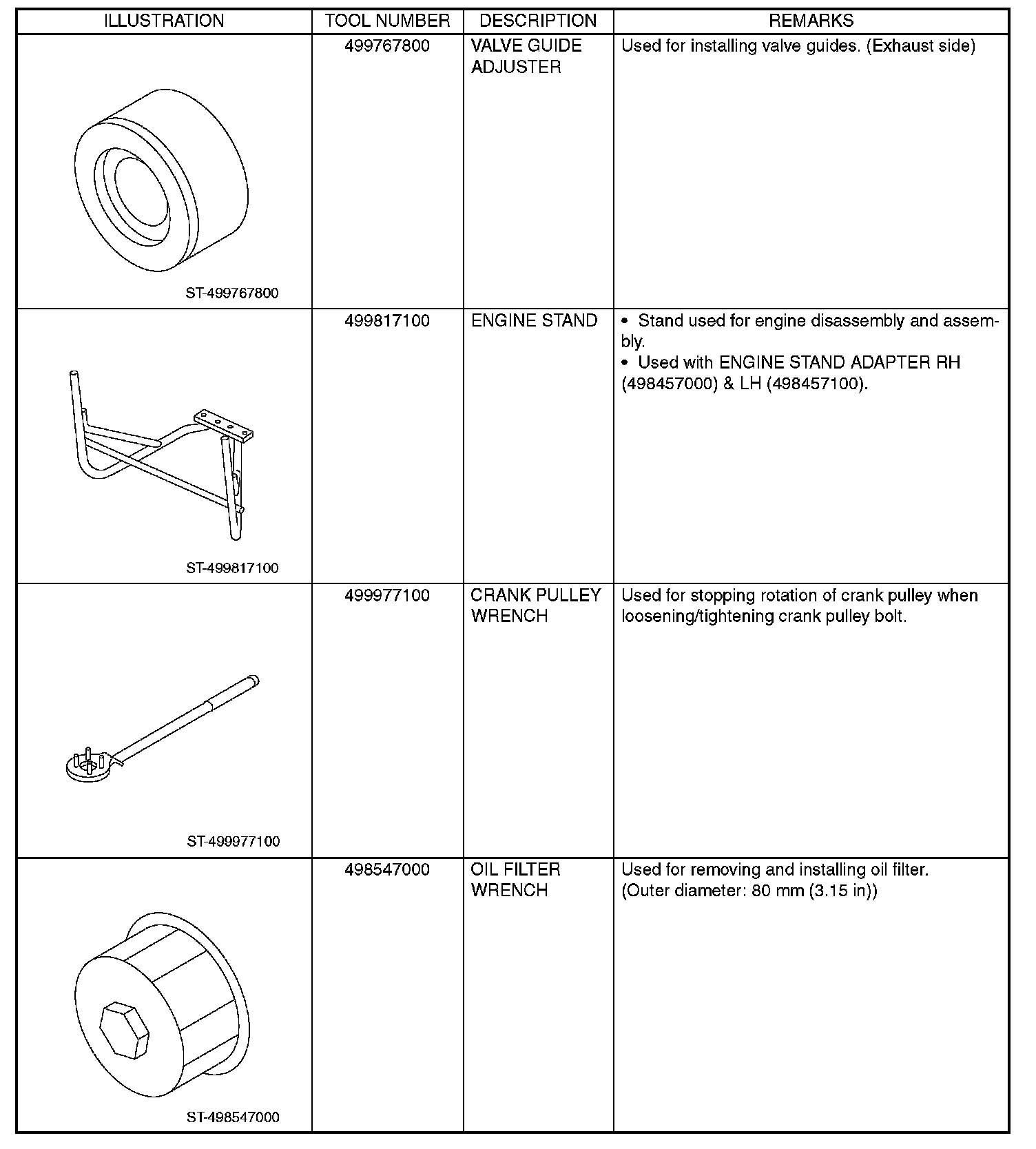 | ILLUSTRATION | TOOL NUMBER | DESCRIPTION | REMARKS |
|---|---|---|---|
| ST-499767800 | 499767800 | VALVE GUIDE ADJUSTER | Used for installing valve guides. (Exhaust side) |
| ST-499817100 | 499817100 | ENGINE STAND | • Stand used for engine disassembly and assembly. • Used with ENGINE STAND ADAPTER RH (498457000) & LH (498457100). |
| ST-499977100 | 499977100 | CRANK PULLEY WRENCH | Used for stopping rotation of crank pulley when loosening/tightening crank pulley bolt. |
| ST-498547000 | 498547000 | OIL FILTER WRENCH | Used for removing and installing oil filter. (Outer diameter: 80 mm (3.15 in)) |