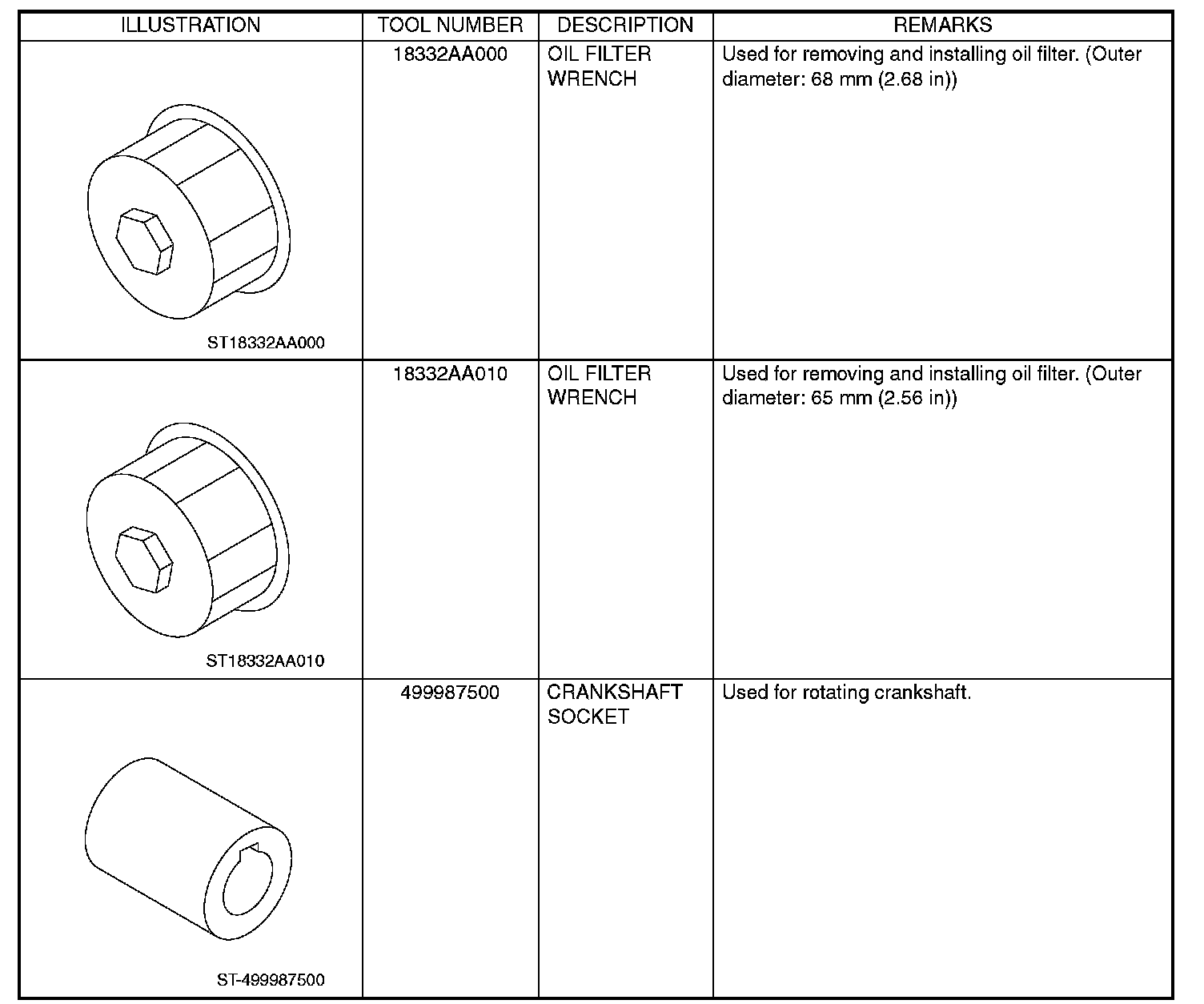 | ILLUSTRATION | TOOL NUMBER | DESCRIPTION | REMARKS |
|---|---|---|---|
| ST18332AA000 | 18332AA000 | OIL FILTER WRENCH | Used for removing and installing oil filter. (Outer diameter: 68 mm (2.68 in)) |
| ST18332AA010 | 18332AA010 | OIL FILTER WRENCH | Used for removing and installing oil filter. (Outer diameter: 65 mm (2.56 in)) |
| ST-499987500 | 499987500 | CRANKSHAFT SOCKET | Used for rotating crankshaft. |