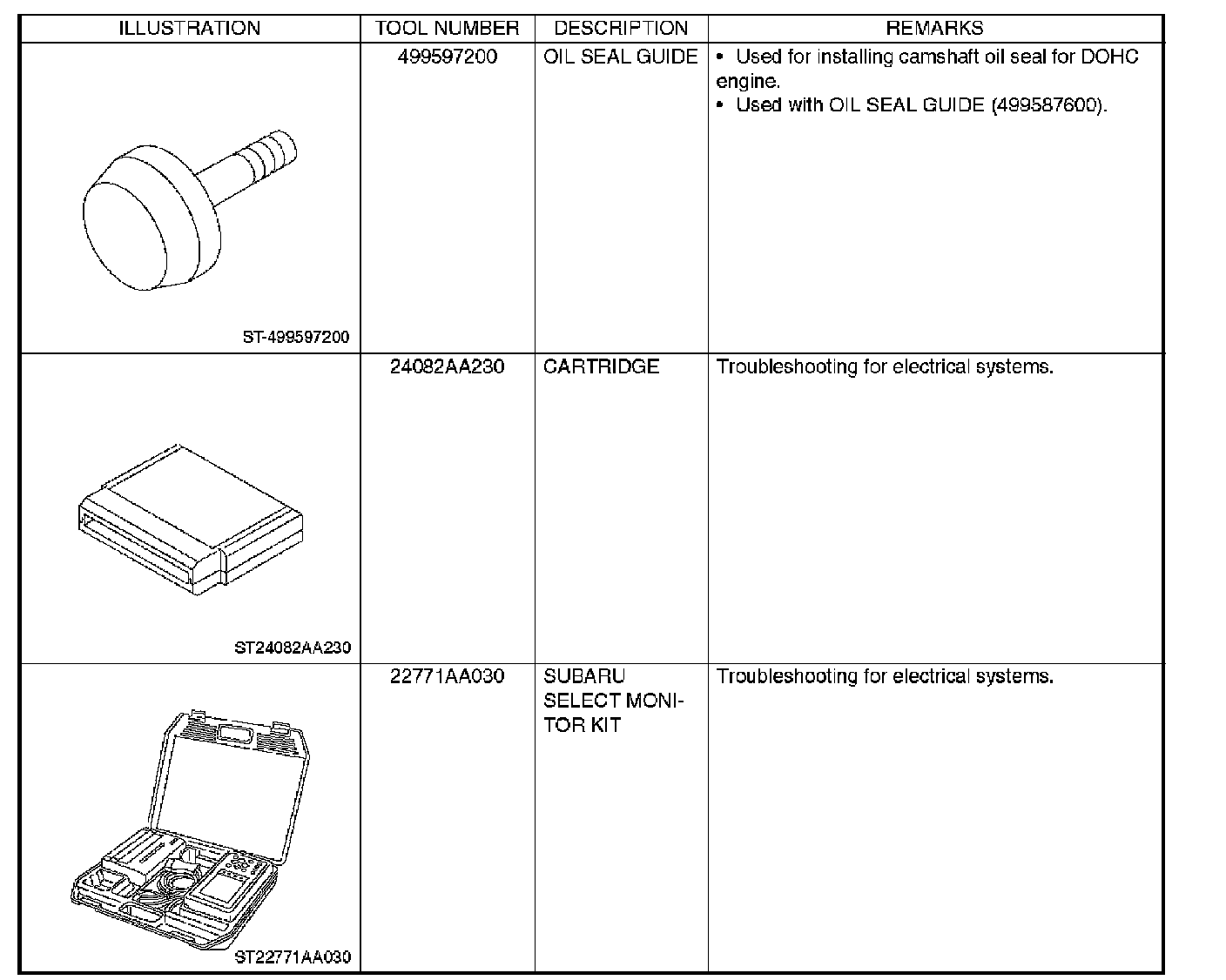 | ILLUSTRATION | TOOL NUMBER | DESCRIPTION | REMARKS |
|---|---|---|---|
| ST-499597200 | 499597200 | OIL SEAL GUIDE | • Used for installing camshaft oil seal for DOHC engine. • Used with OIL SEAL GUIDE (499587600). |
| ST24082AA230 | 24082AA230 | CARTRIDGE | Troubleshooting for electrical systems. |
| ST22771AA030 | 22771AA030 | SUBARU SELECT MONITOR KIT | Troubleshooting for electrical systems. |