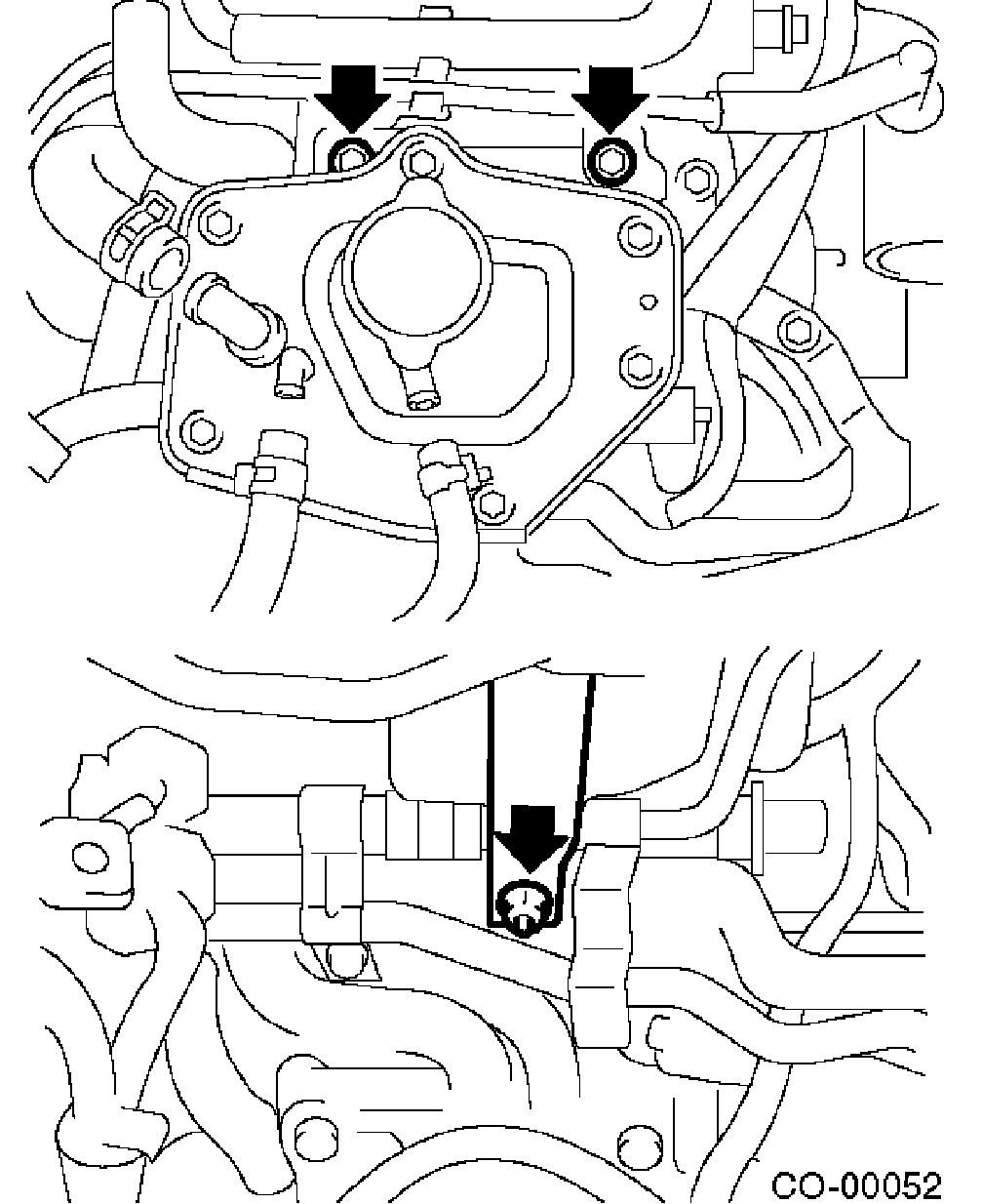 CO-00052