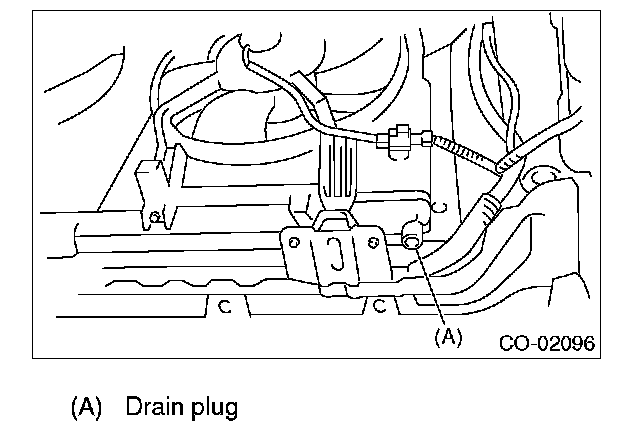 (A)

CO-02096

(A) Drain plug