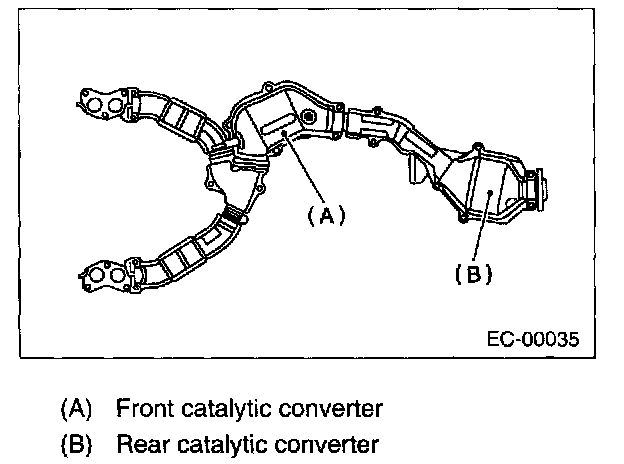 (A)

(B)

EC-00035

(A) Front catalytic converter

(B) Rear catalytic converter