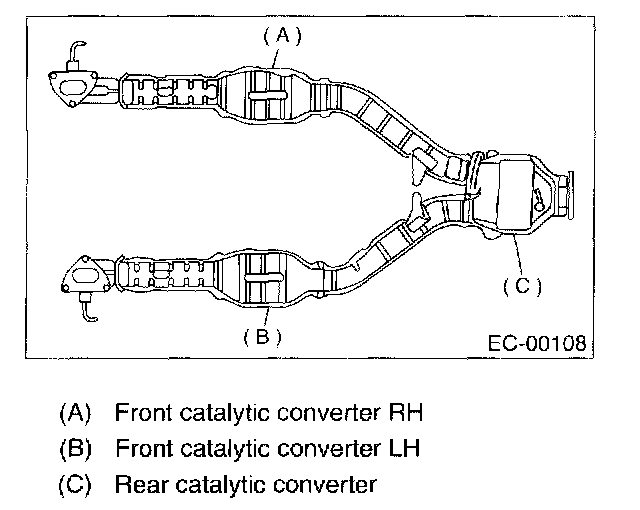 (A)

(C)

(B)

EC-00108

(A) Front catalytic converter RH
(B) Front catalytic converter LH
(C) Rear catalytic converter