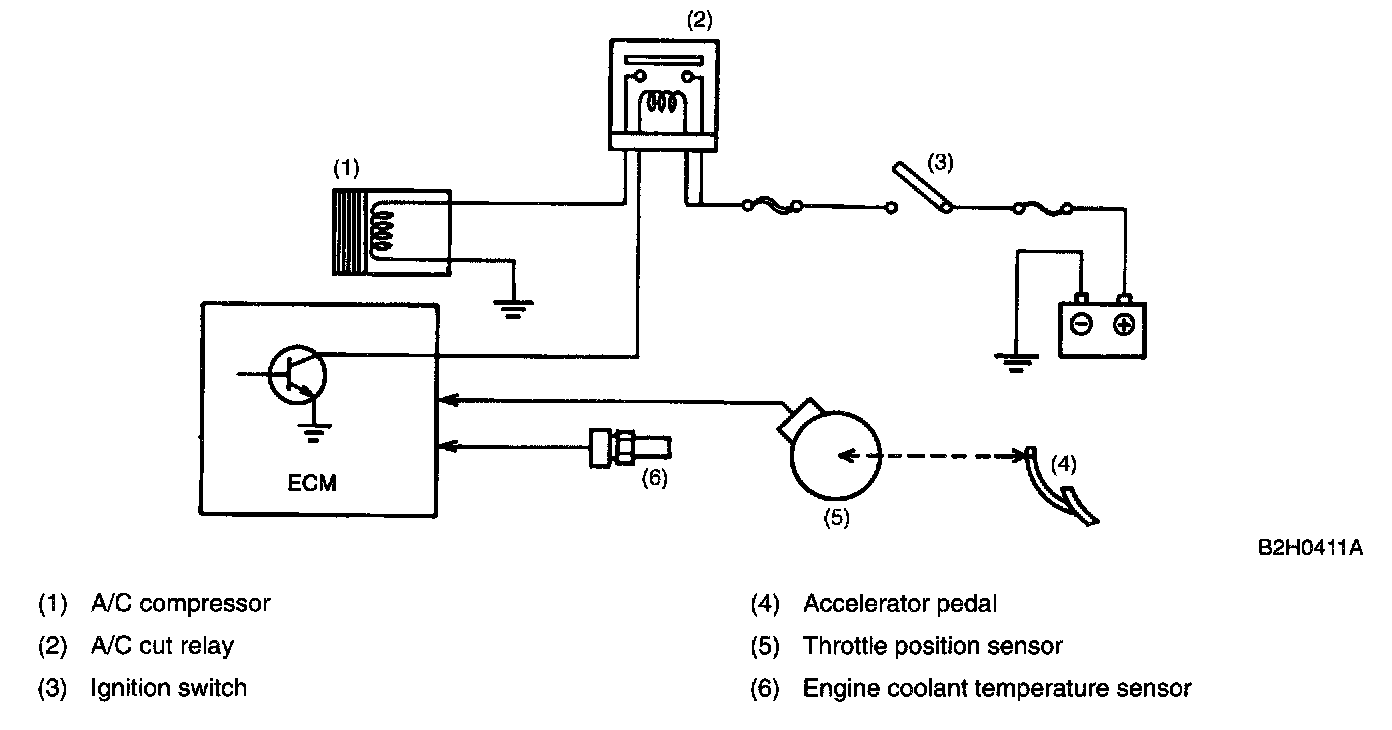 (2)

(1)

(3)

ECM

(6)

(5)

(4)

B2H0411A

(1) A/C compressor

(2) A/C cut relay

(3) Ignition switch

(4) Accelerator pedal

(5) Throttle position sensor

(6) Engine coolant temperature sensor