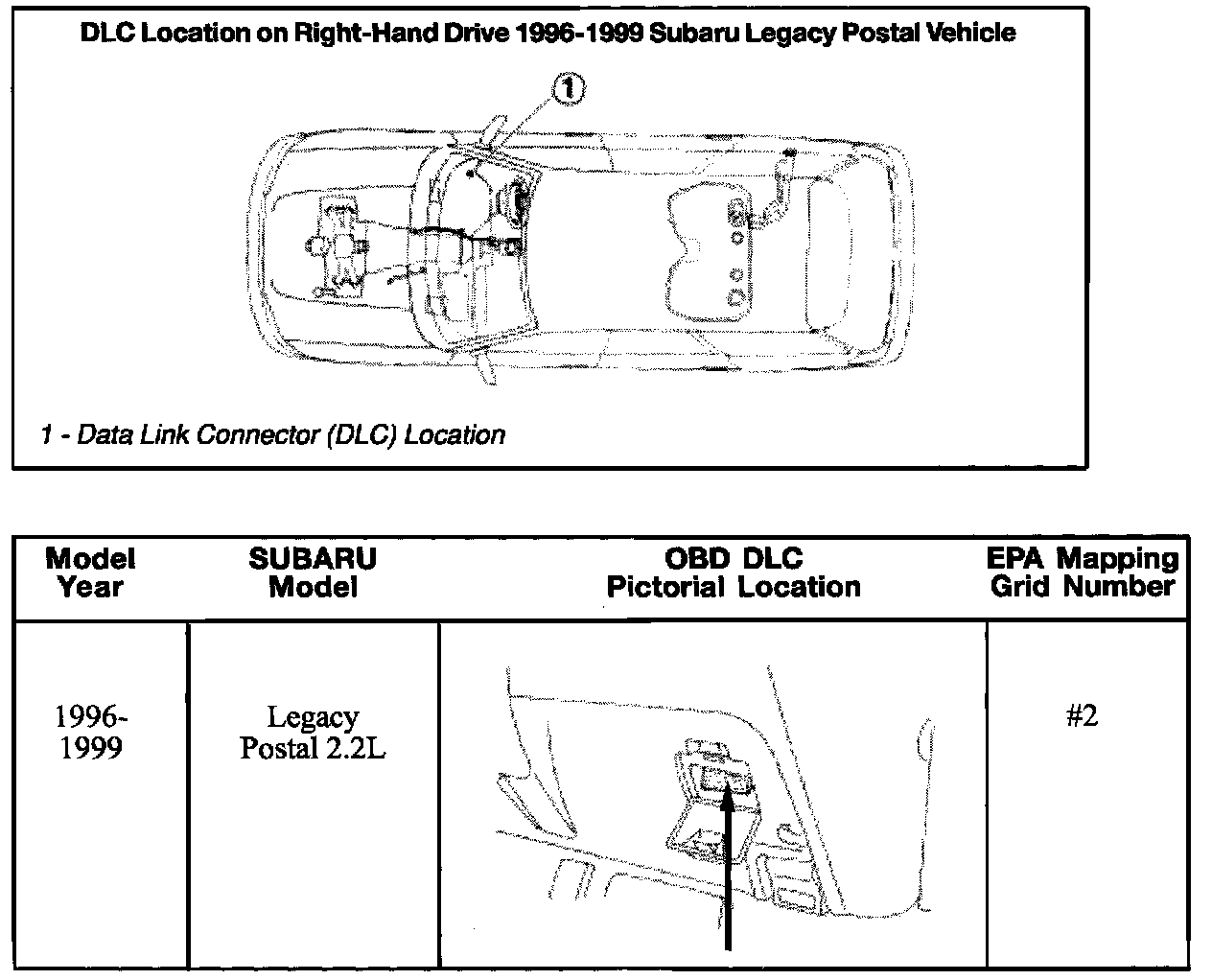 DLC Location on Right-Hand Drive 1996-1999 Subaru Legacy Postal Vehicle

1

1 - Data Link Connector (DLC) Location

| Model Year | SUBARU Model | OBD DLC Pictorial Location | EPA Mapping Grid Number |
|---|---|---|---|
| 1996-1999 | Legacy Postal 2.2L | | #2 |