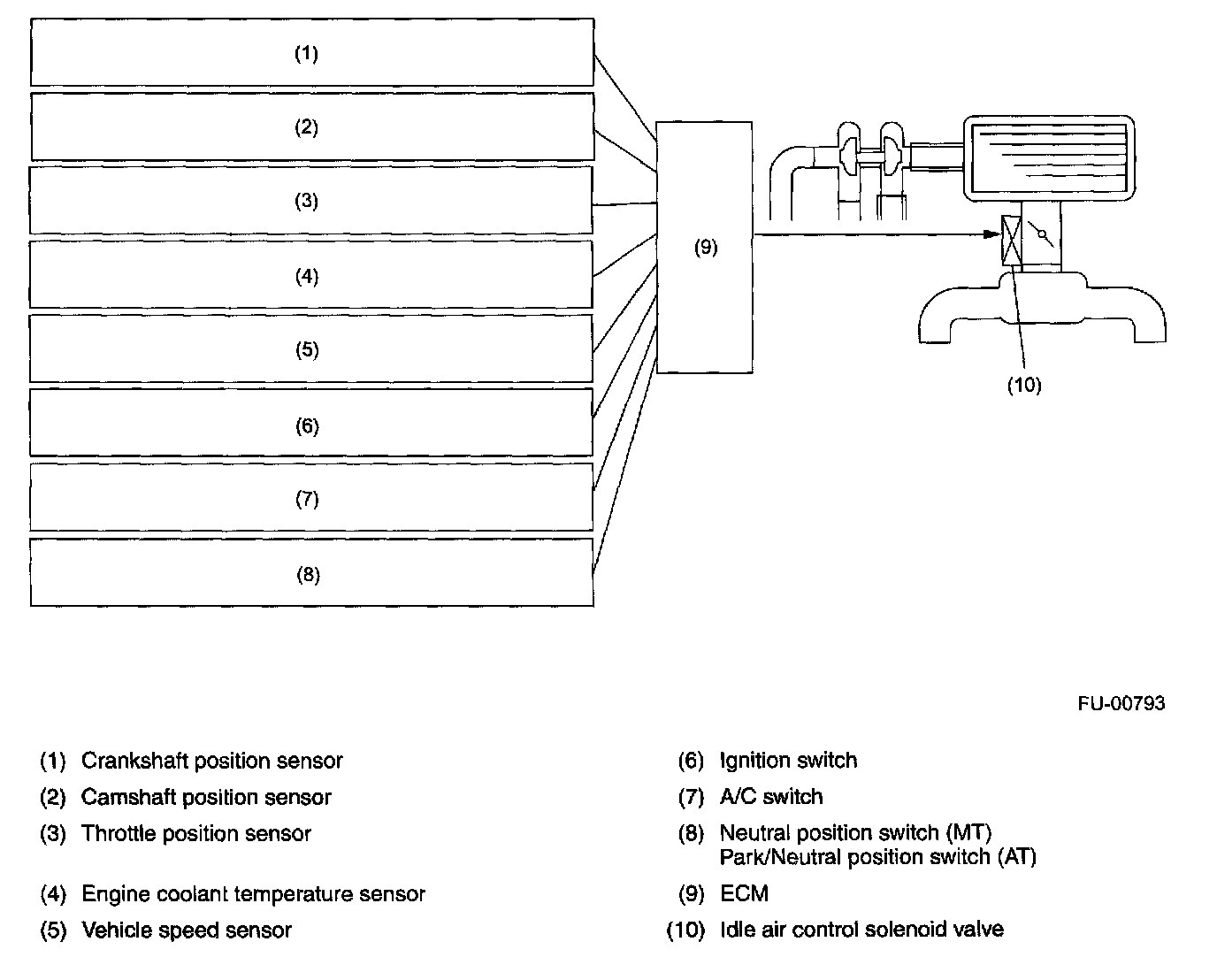 (1)

(2)

(3)

(4)

(5)

(6)

(7)

(8)

(9)

(10)

FU-00793

(1) Crankshaft position sensor

(2) Camshaft position sensor

(3) Throttle position sensor

(4) Engine coolant temperature sensor

(5) Vehicle speed sensor

(6) Ignition switch

(7) A/C switch

(8) Neutral position switch (MT)
Park/Neutral position switch (AT)

(9) ECM

(10) Idle air control solenoid valve