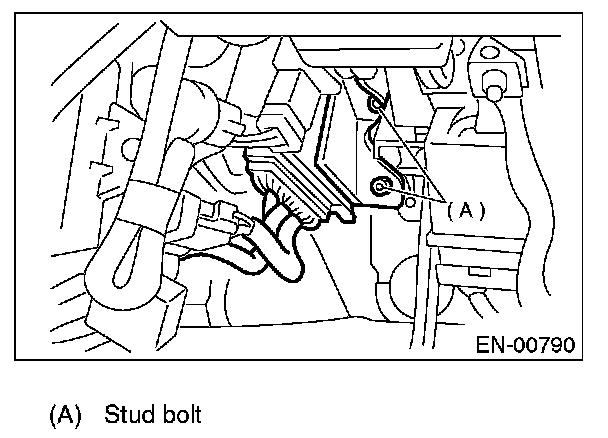 (A)

EN-00790

(A) Stud bolt