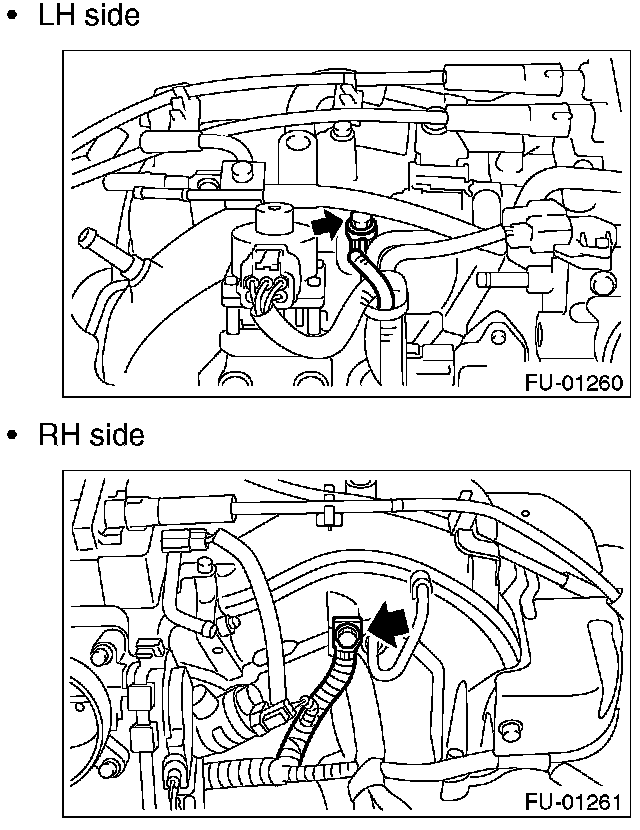 • LH side

FU-01260

• RH side

FU-01261