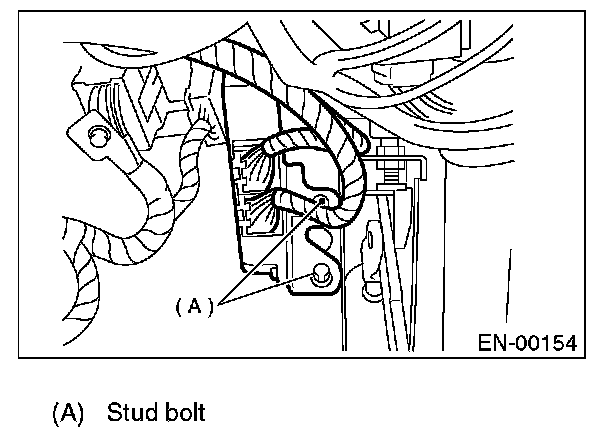 (A)

EN-00154

(A) Stud bolt