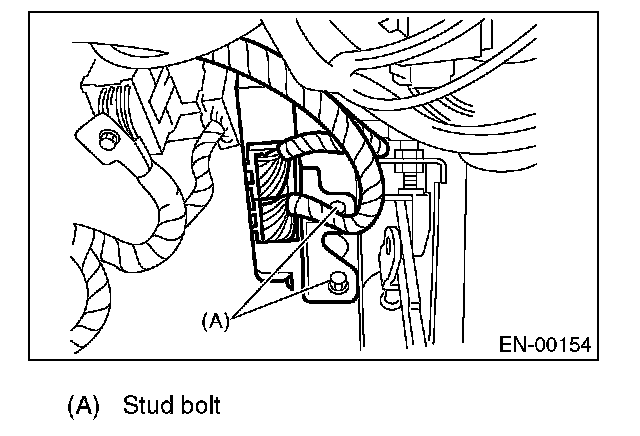 (A)

EN-00154

(A) Stud bolt