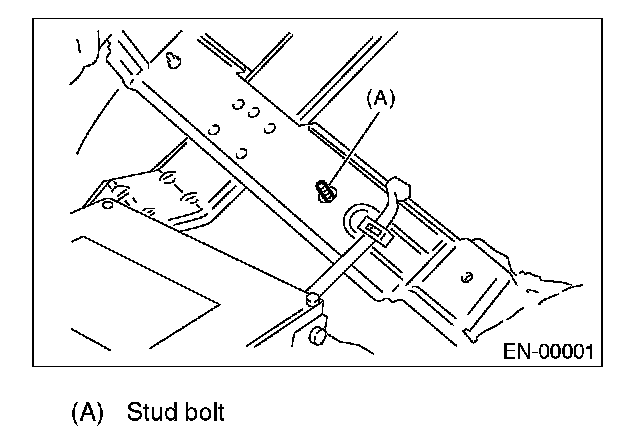 (A)

EN-00001

(A) Stud bolt