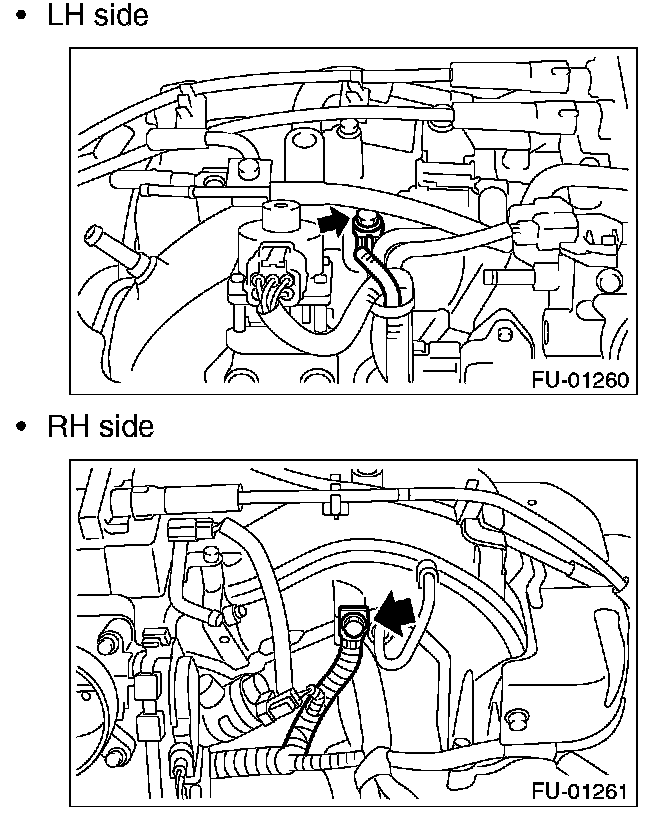 • LH side

FU-01260

• RH side

FU-01261