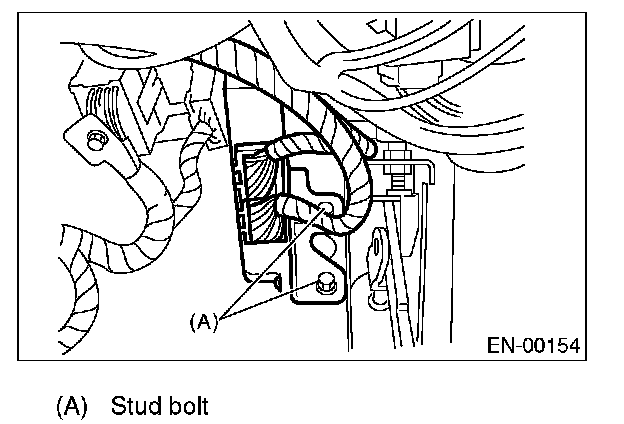 (A)

EN-00154

(A) Stud bolt