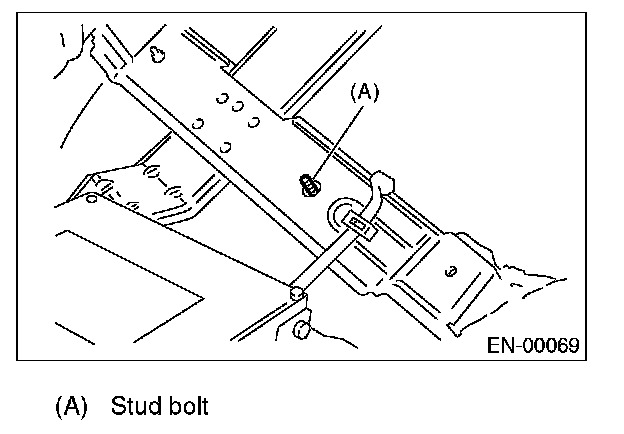 (A)

EN-00069

(A) Stud bolt