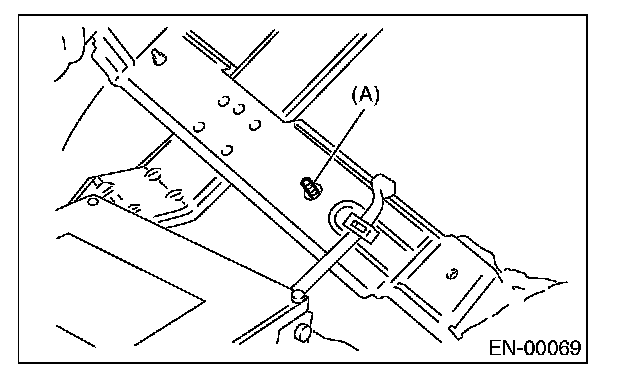 (A)

EN-00069