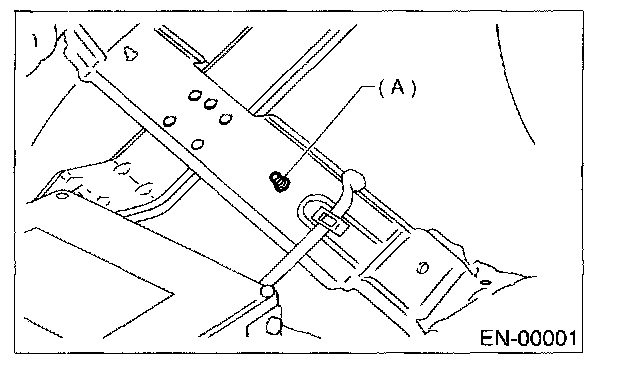 (A)

EN-00001