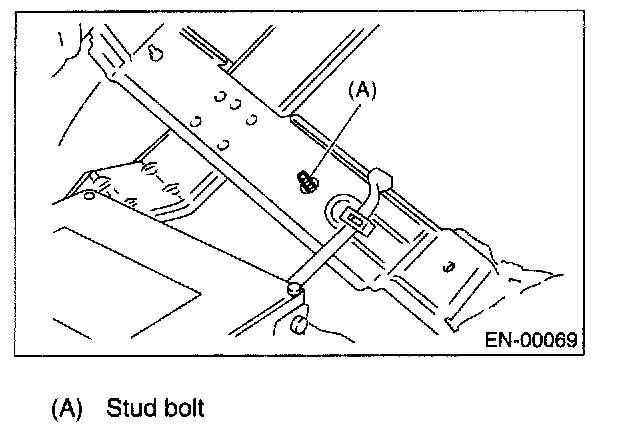 (A)

EN-00069

(A) Stud bolt