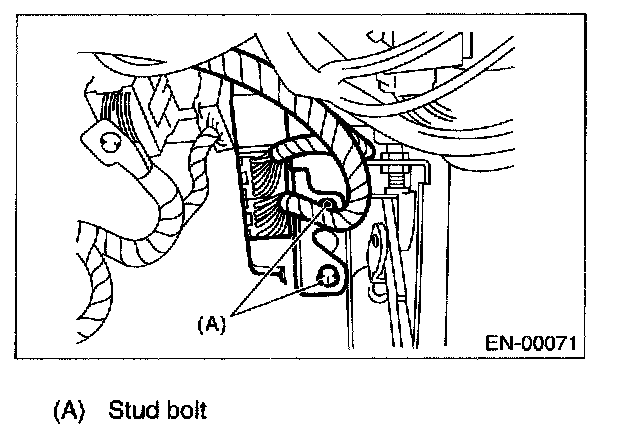 (A)

EN-00071

(A) Stud bolt