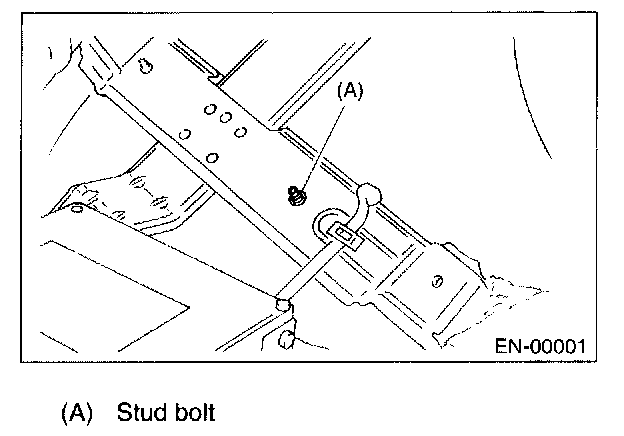 (A)

EN-00001

(A) Stud bolt