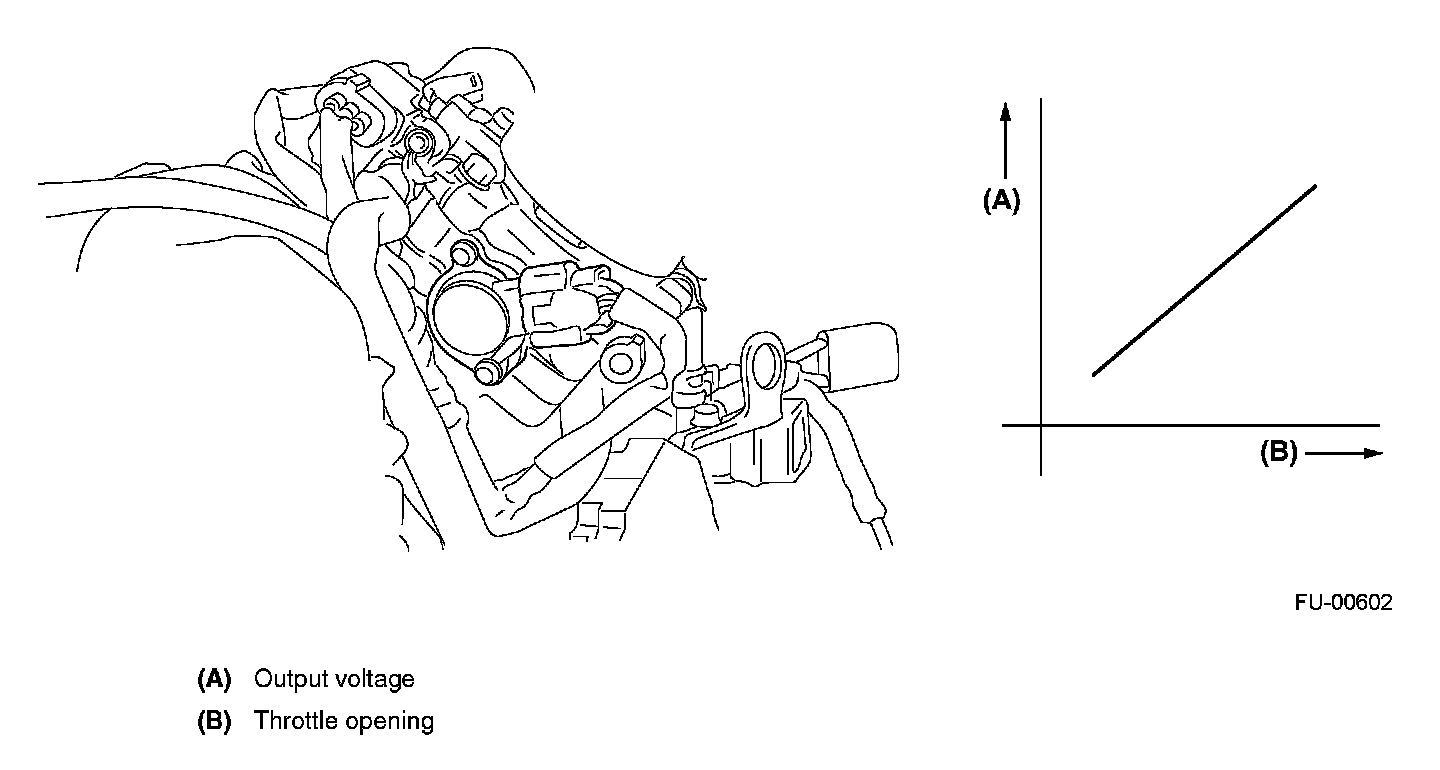 (A)

(B)

FU-00602

(A) Output voltage

(B) Throttle opening