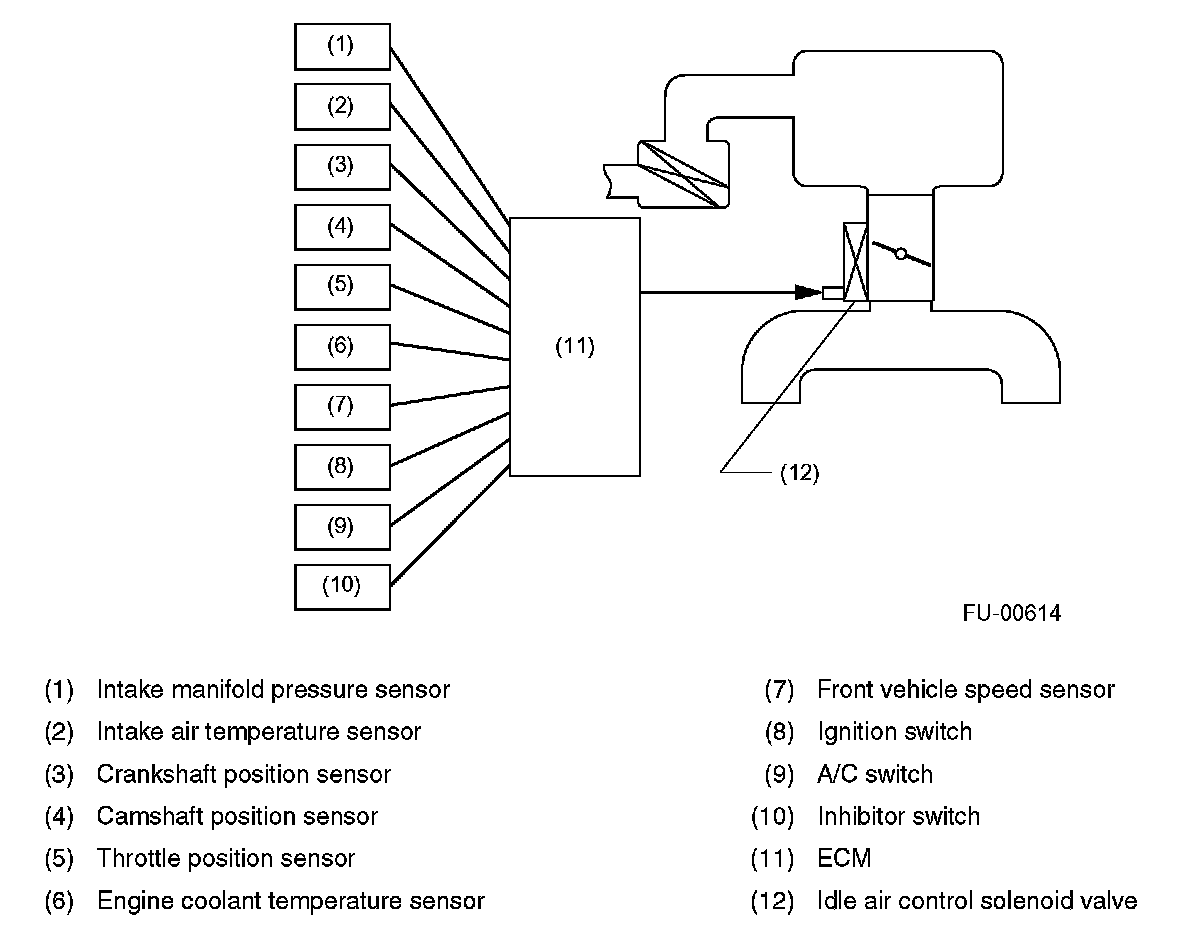 (1)
(2)
(3)
(4)
(5)
(6)
(7)
(8)
(9)
(10)
(11)
(12)

FU-00614

(1) Intake manifold pressure sensor
(2) Intake air temperature sensor
(3) Crankshaft position sensor
(4) Camshaft position sensor
(5) Throttle position sensor
(6) Engine coolant temperature sensor

(7) Front vehicle speed sensor
(8) Ignition switch
(9) A/C switch
(10) Inhibitor switch
(11) ECM
(12) Idle air control solenoid valve