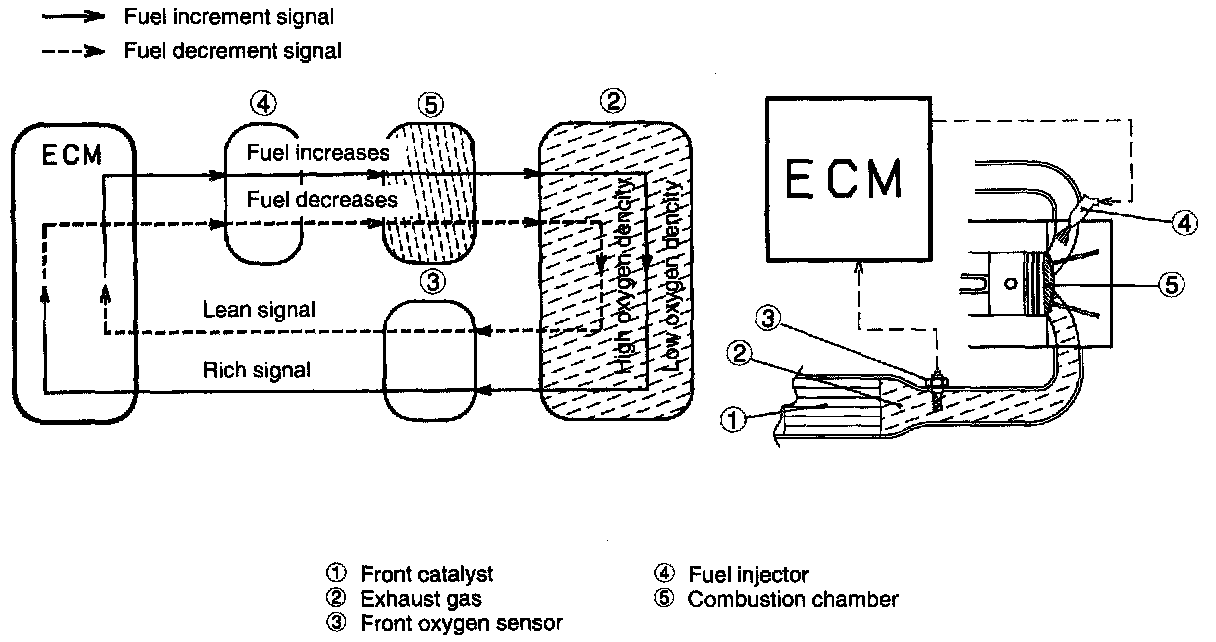 Fuel increment signal
Fuel decrement signal

ECM

④ ⑤ ②

Fuel increases
Fuel decreases

High oxygen density
Low oxygen density

③

Lean signal

Rich signal

ECM

④
⑤
③
②
①

① Front catalyst
② Exhaust gas
③ Front oxygen sensor
④ Fuel injector
⑤ Combustion chamber