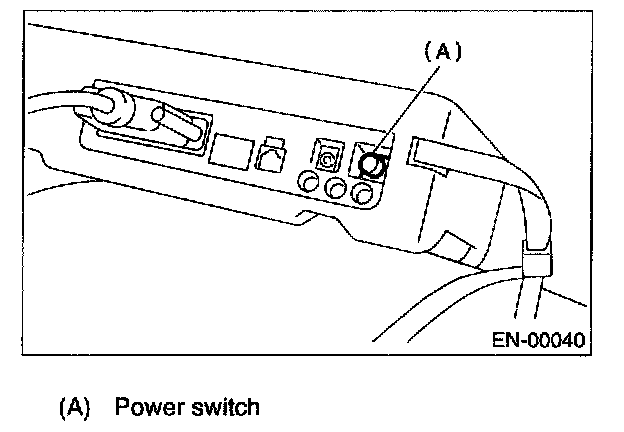 (A)

EN-00040

(A) Power switch