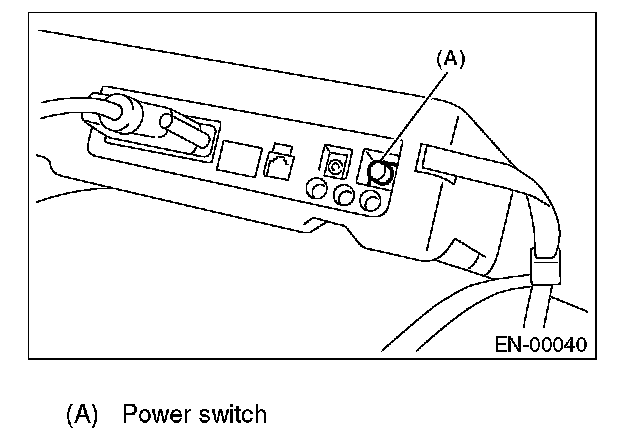 (A)

EN-00040

(A) Power switch