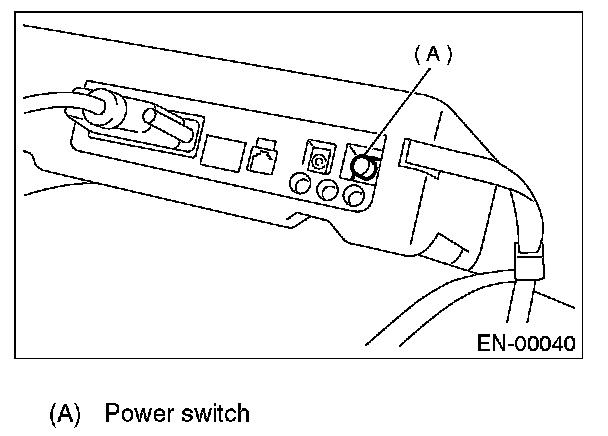 (A)

EN-00040

(A) Power switch