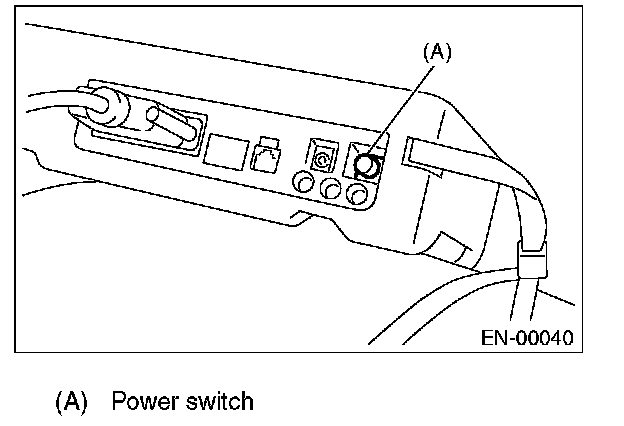 (A)

EN-00040

(A) Power switch