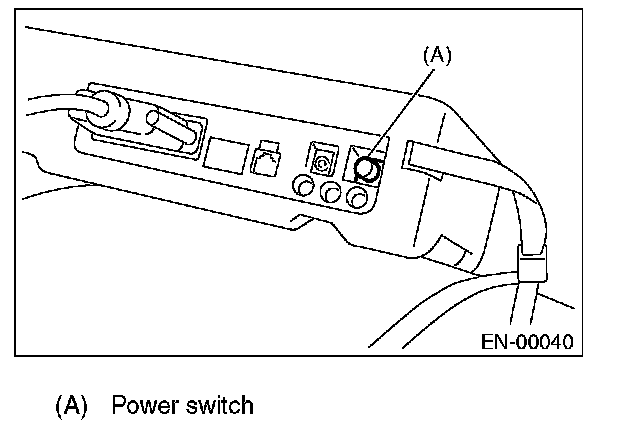 (A)

EN-00040

(A) Power switch