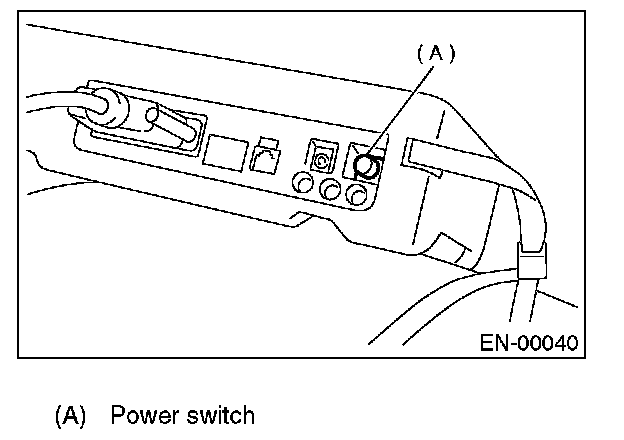 (A)

EN-00040

(A) Power switch