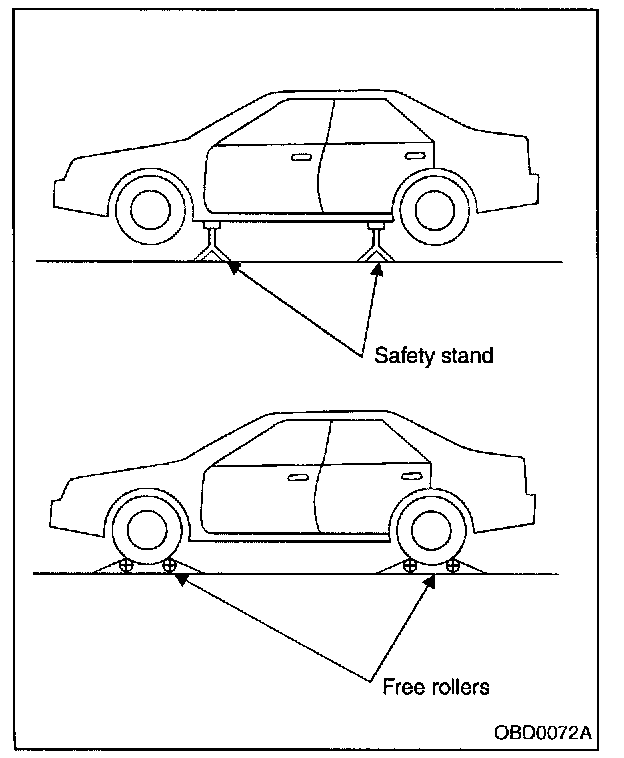 Safety stand

Free rollers

OBD0072A