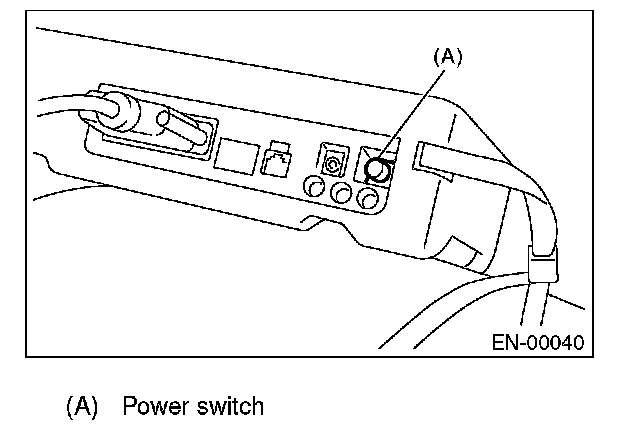 (A)

EN-00040

(A) Power switch