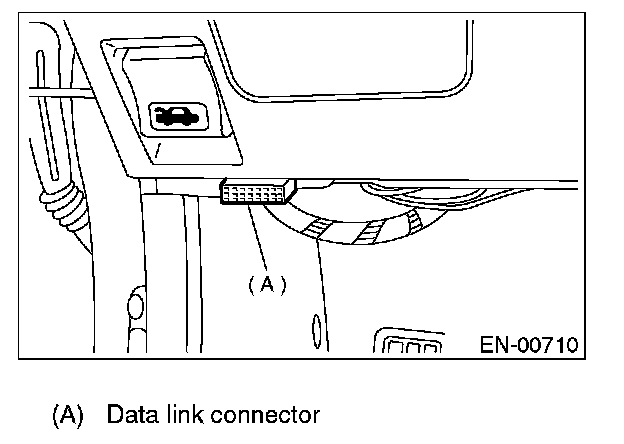 (A)

EN-00710

(A) Data link connector