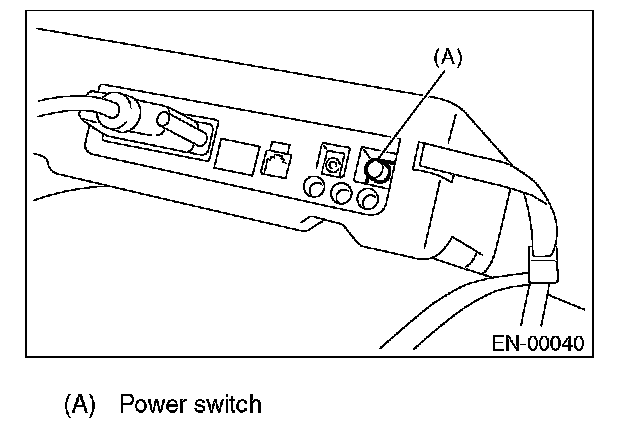 (A)

EN-00040

(A) Power switch