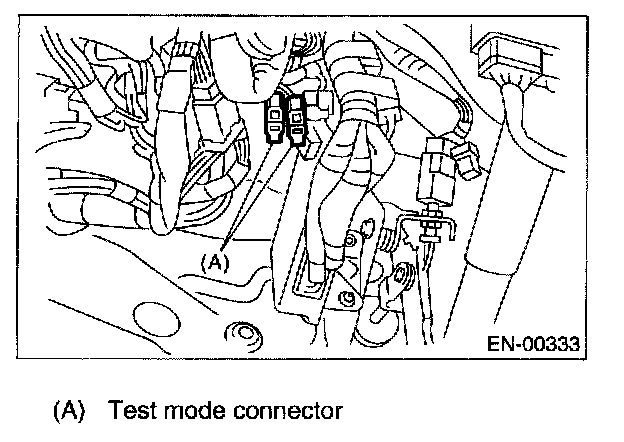 (A)

EN-00333

(A) Test mode connector