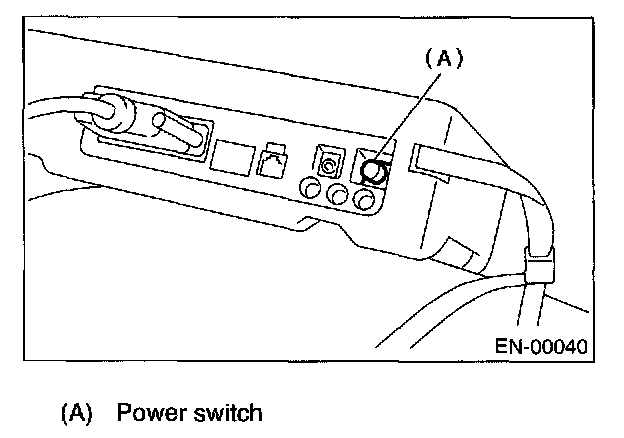 (A)

EN-00040

(A) Power switch