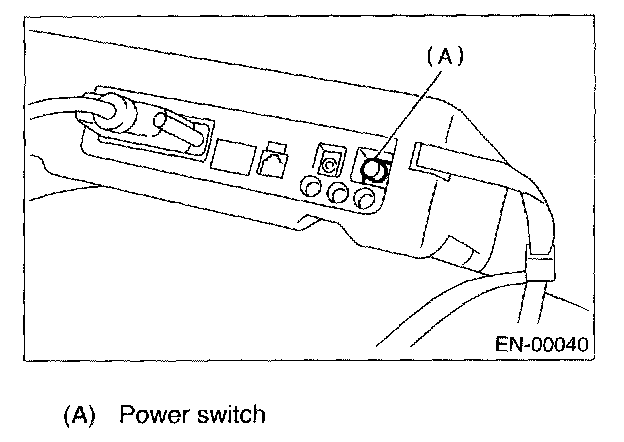 (A)

EN-00040

(A) Power switch