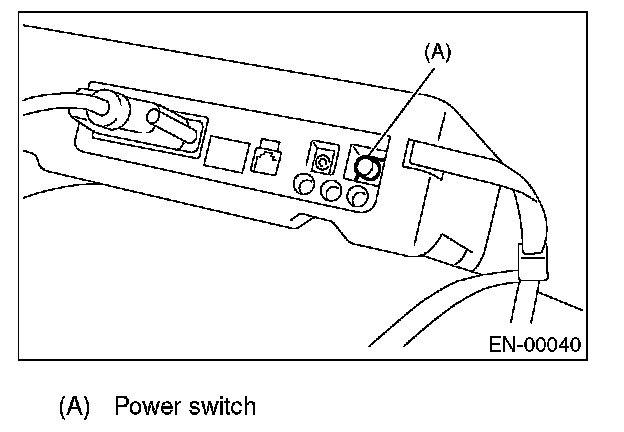 (A)

EN-00040

(A) Power switch