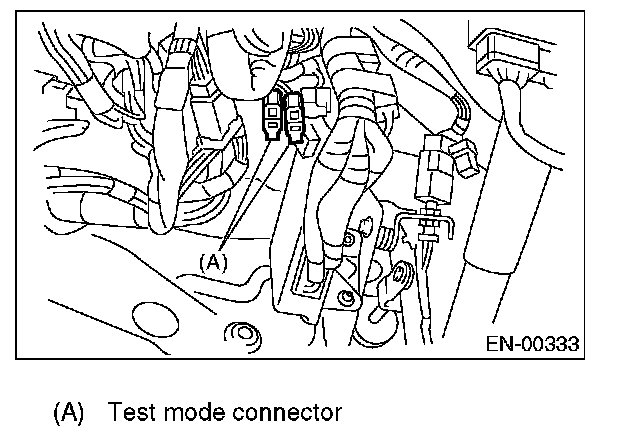 (A)

EN-00333

(A) Test mode connector