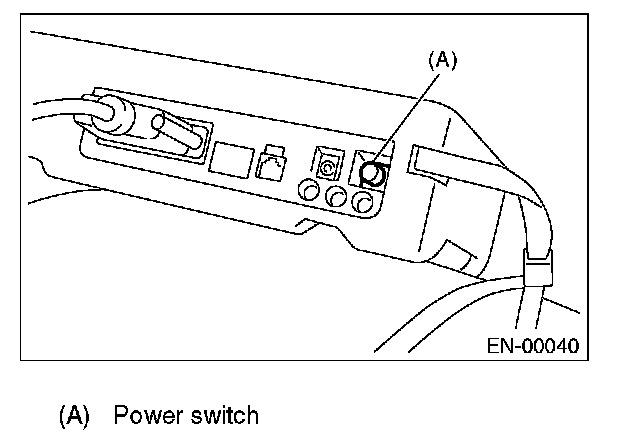 (A)

EN-00040

(A) Power switch