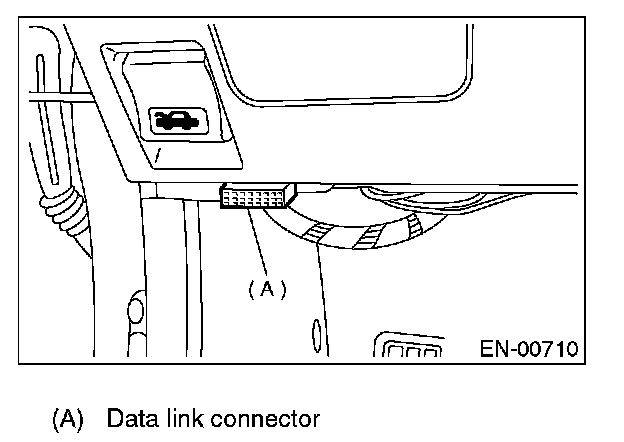 (A)

EN-00710

(A) Data link connector