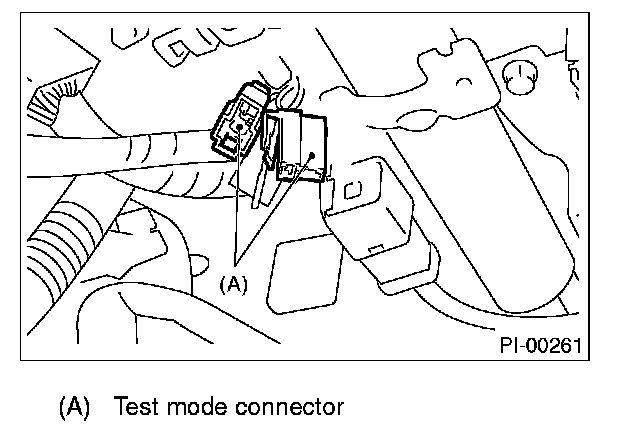 (A)

PI-00261

(A) Test mode connector