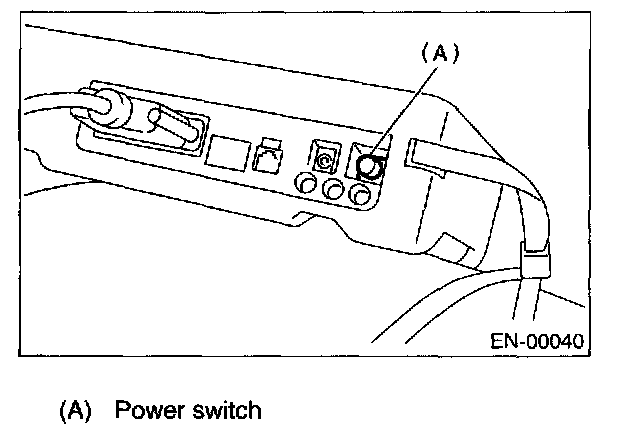 (A)

EN-00040

(A) Power switch