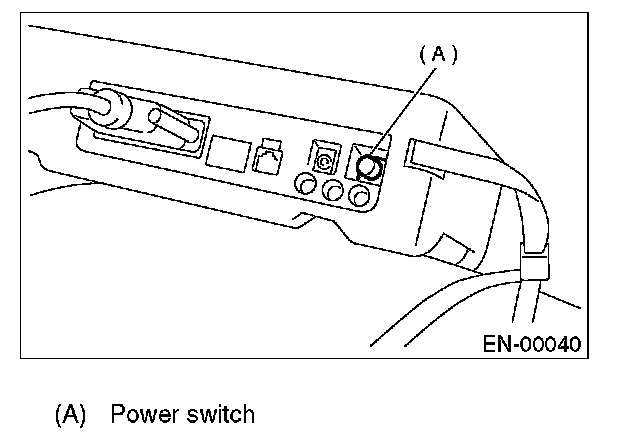 (A)

EN-00040

(A) Power switch