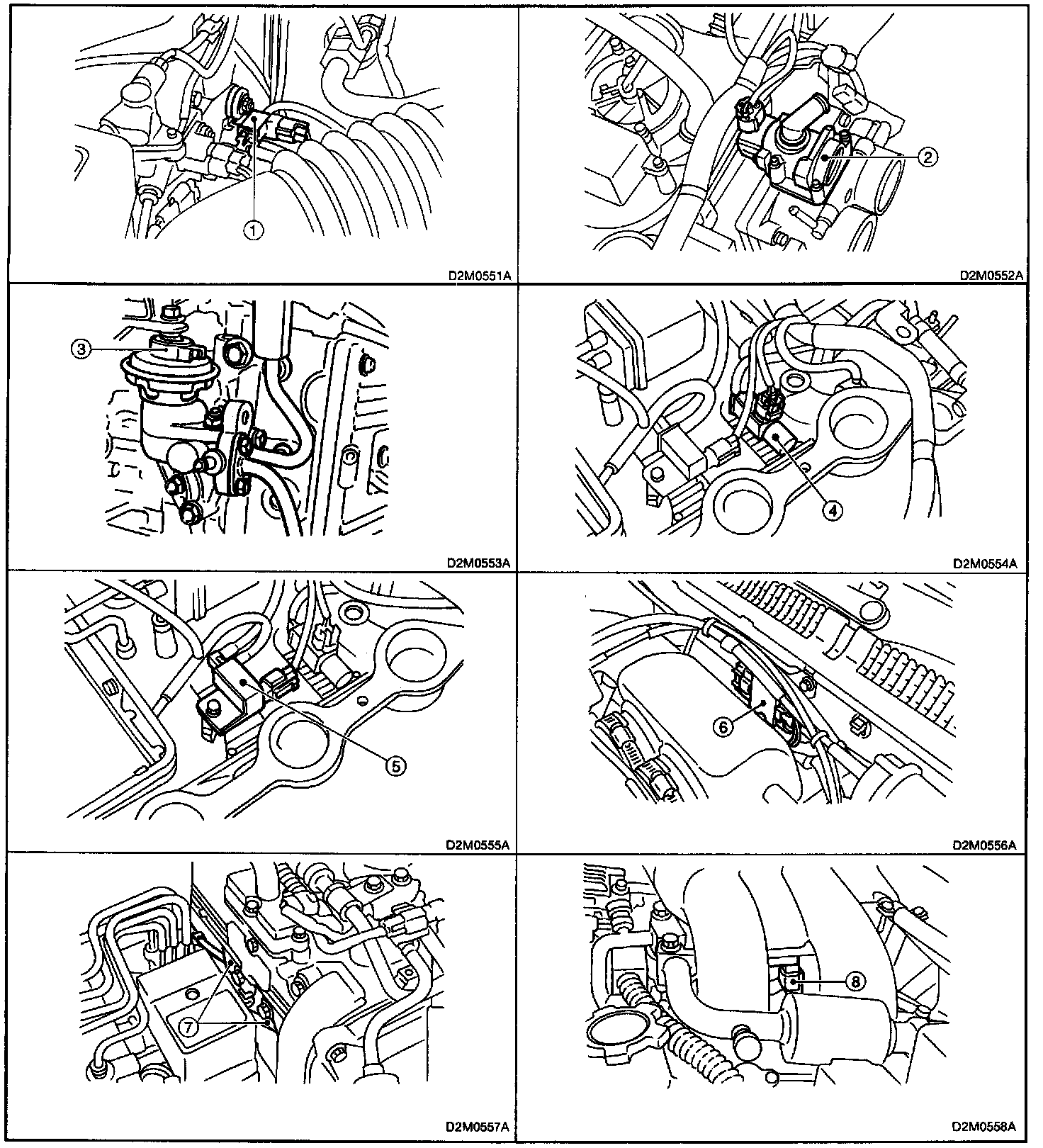 1
D2M0551A

2
D2M0552A

3
D2M0553A

4
D2M0554A

5
D2M0555A

6
D2M0556A

7
D2M0557A

8
D2M0558A